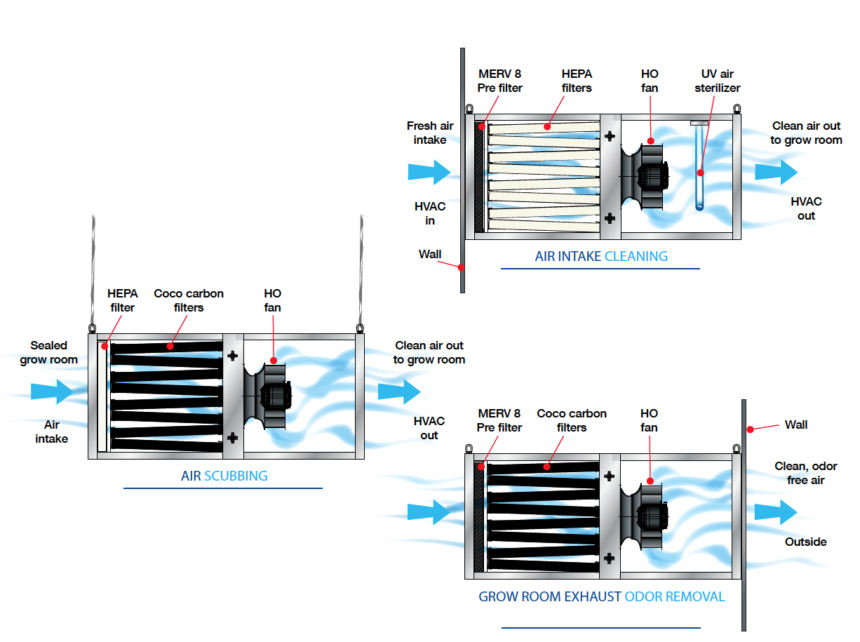 MERV 8
Pre filter

HEPA
filters

HO
fan

UV air
sterilizer

Fresh air
intake

Clean air out
to grow room

HVAC
in

HVAC
out

Wall

AIR INTAKE CLEANING

HEPA
filter

Coco carbon
filters

HO
fan

Sealed
grow room

Clean air out
to grow room

Air
intake

HVAC
out

AIR SCUBBING

MERV 8
Pre filter

Coco carbon
filters

HO
fan

Wall

Clean, odor
free air

Outside

GROW ROOM EXHAUST ODOR REMOVAL